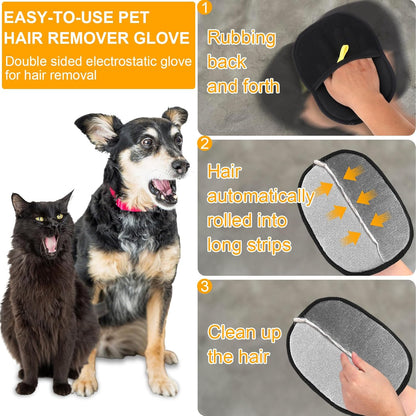 EASY-TO-USE PET HAIR REMOVER GLOVE

Double sided electrostatic glove for hair removal

1

Rubbing back and forth

2

Hair automatically rolled into long strips

3

Clean up the hair