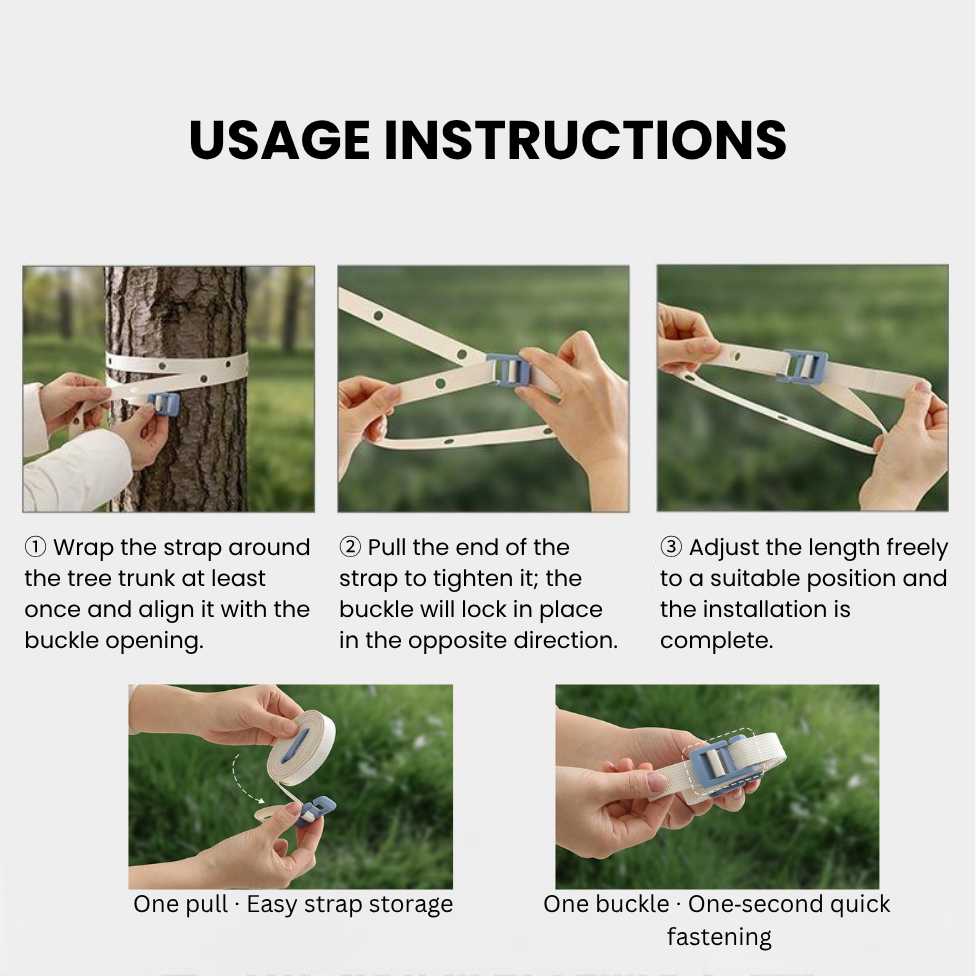 USAGE INSTRUCTIONS

① Wrap the strap around the tree trunk at least once and align it with the buckle opening.

② Pull the end of the strap to tighten it; the buckle will lock in place in the opposite direction.

③ Adjust the length freely to a suitable position and the installation is complete.

One pull · Easy strap storage

One buckle · One-second quick fastening