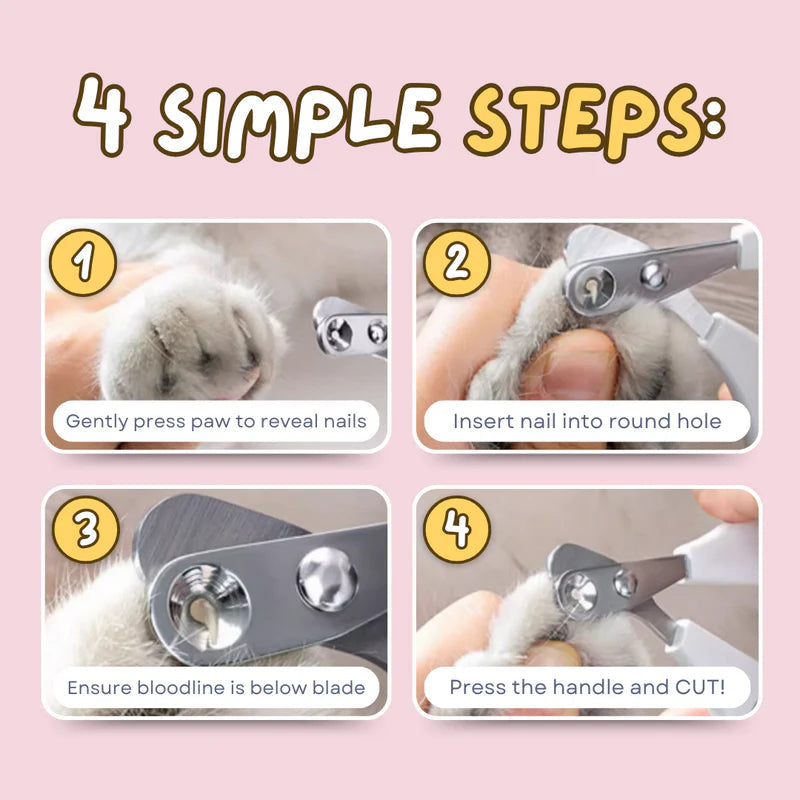 4 SIMPLE STEPS:

1
Gently press paw to reveal nails

2
Insert nail into round hole

3
Ensure bloodline is below blade

4
Press the handle and CUT!