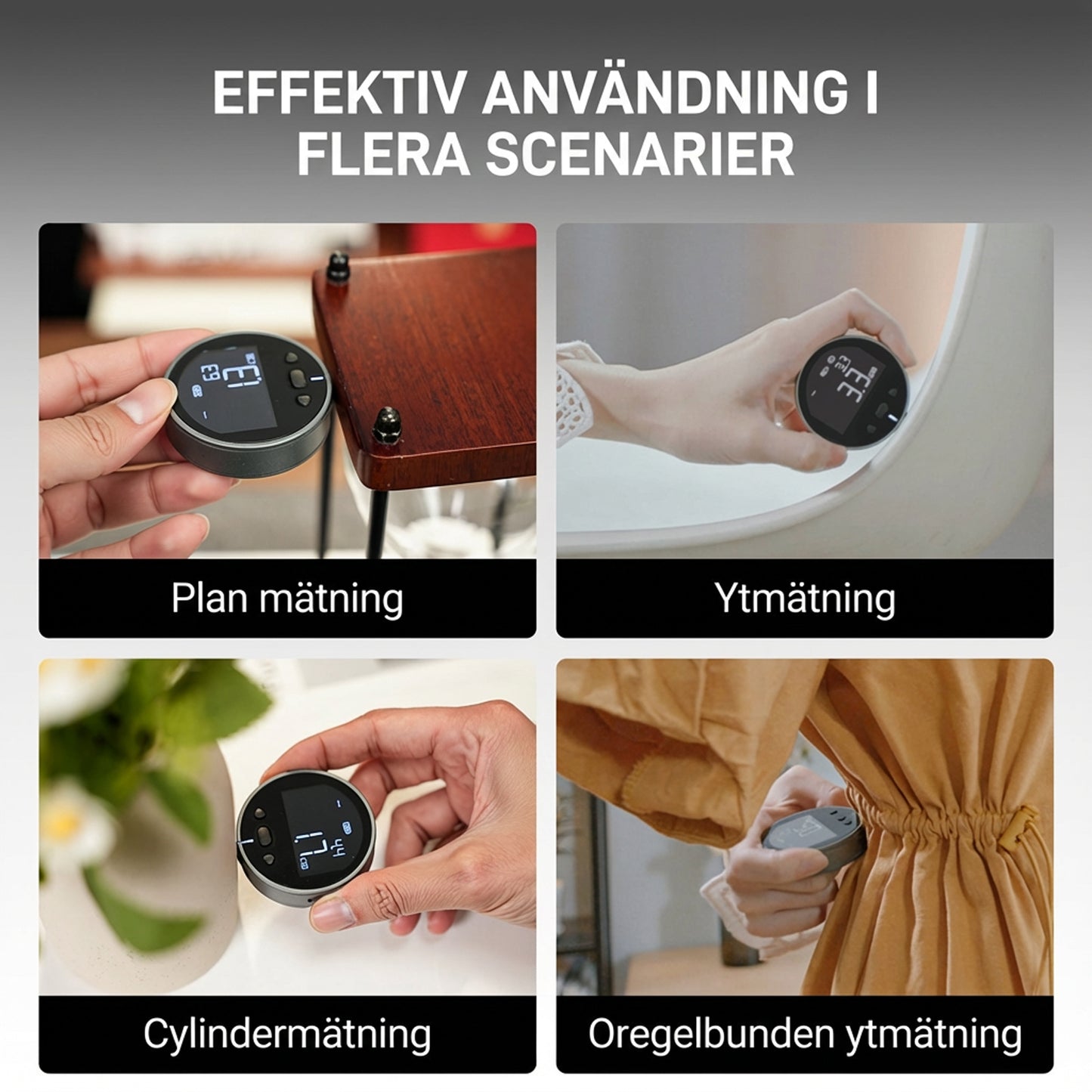 EFFEKTIV ANVÄNDNING I FLERA SCENARIER

Plan mätning

Ytmätning

Cylindermätning

Oregelbunden ytmätning